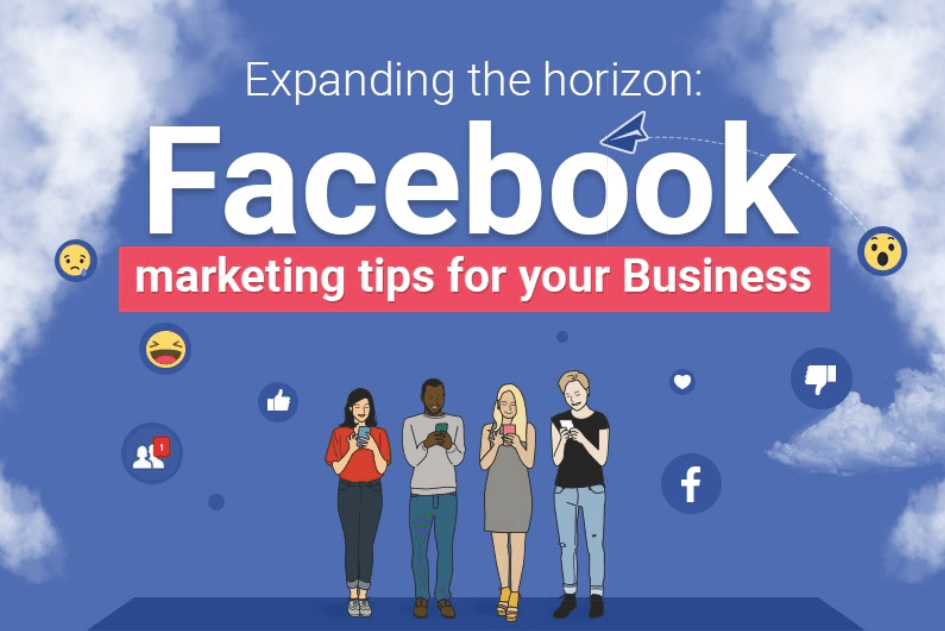 Expanding the horizon:
Facebook
marketing tips for your Business

1

f