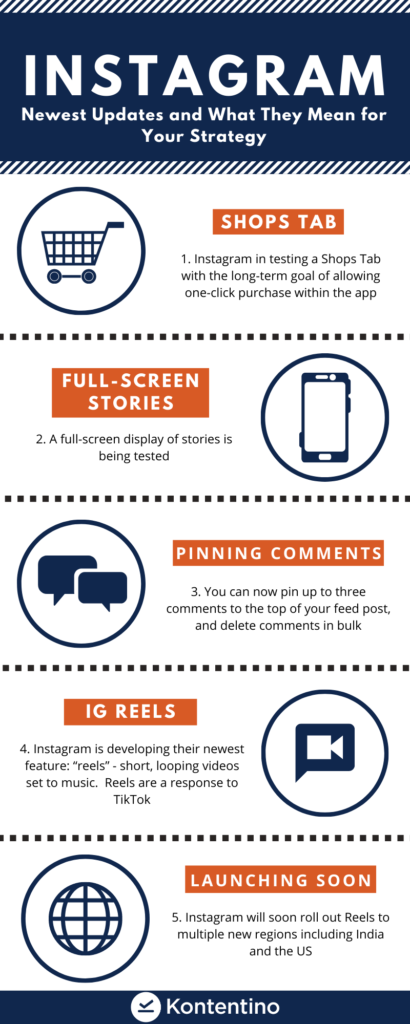 INSTAGRAM

Newest Updates and What They Mean for Your Strategy

SHOPS TAB

1. Instagram in testing a Shops Tab with the long-term goal of allowing one-click purchase within the app

FULL-SCREEN STORIES

2. A full-screen display of stories is being tested

PINNING COMMENTS

3. You can now pin up to three comments to the top of your feed post, and delete comments in bulk

IG REELS

4. Instagram is developing their newest feature: "reels" - short, looping videos set to music. Reels are a response to TikTok

LAUNCHING SOON

5. Instagram will soon roll out Reels to multiple new regions including India and the US

Kontentino